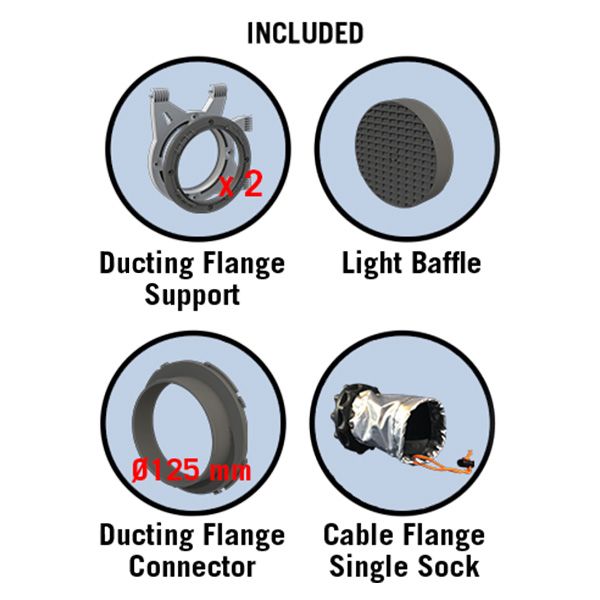 INCLUDED

x 2

Ducting Flange Support

Light Baffle

Ø125 mm

Ducting Flange Connector

Cable Flange Single Sock